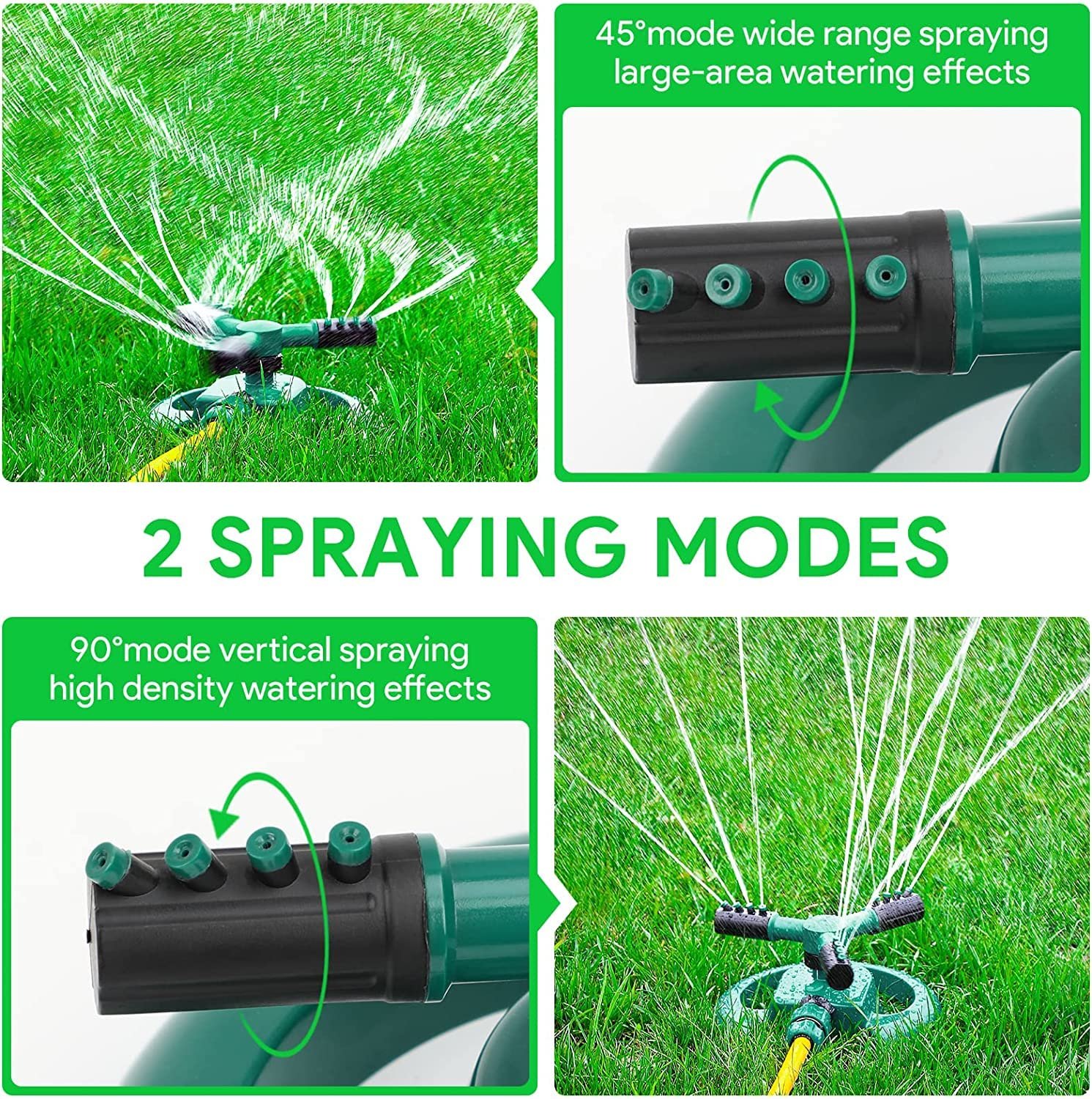 45°mode wide range spraying
large-area watering effects

2 SPRAYING MODES

90°mode vertical spraying
high density watering effects