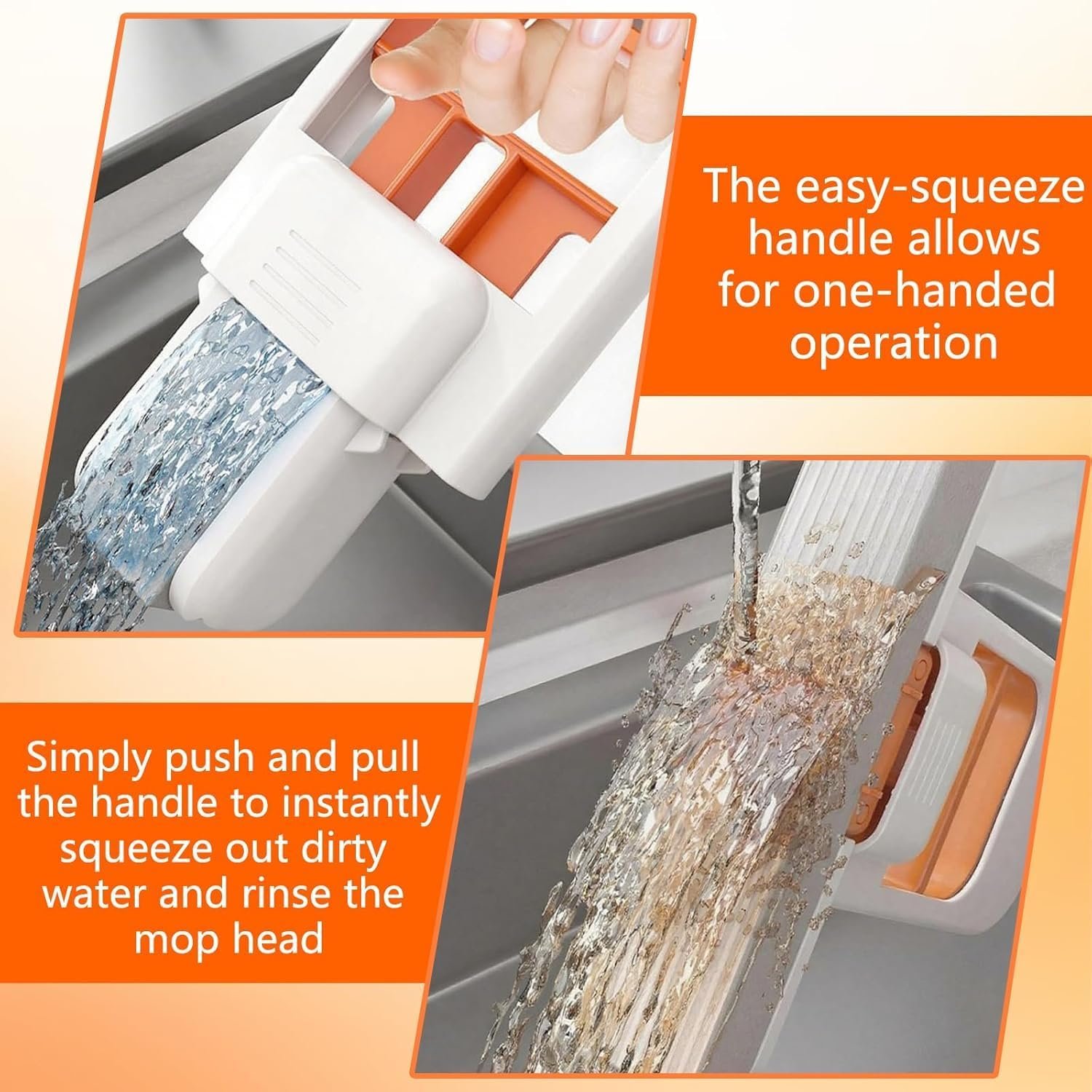 The easy-squeeze handle allows for one-handed operation

Simply push and pull the handle to instantly squeeze out dirty water and rinse the mop head