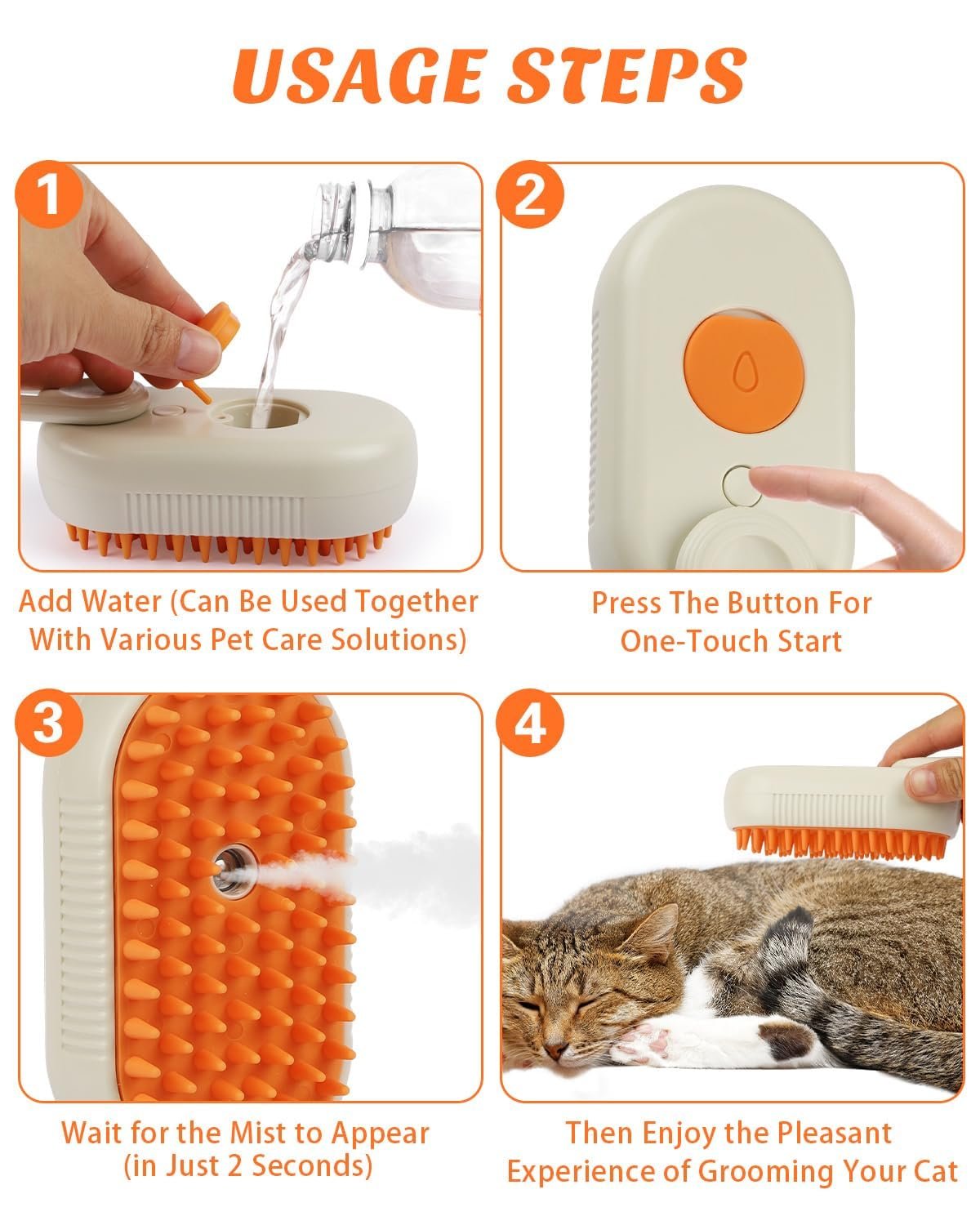 USAGE STEPS

1

Add Water (Can Be Used Together With Various Pet Care Solutions)

2

Press The Button For One-Touch Start

3

Wait for the Mist to Appear (in Just 2 Seconds)

4

Then Enjoy the Pleasant Experience of Grooming Your Cat