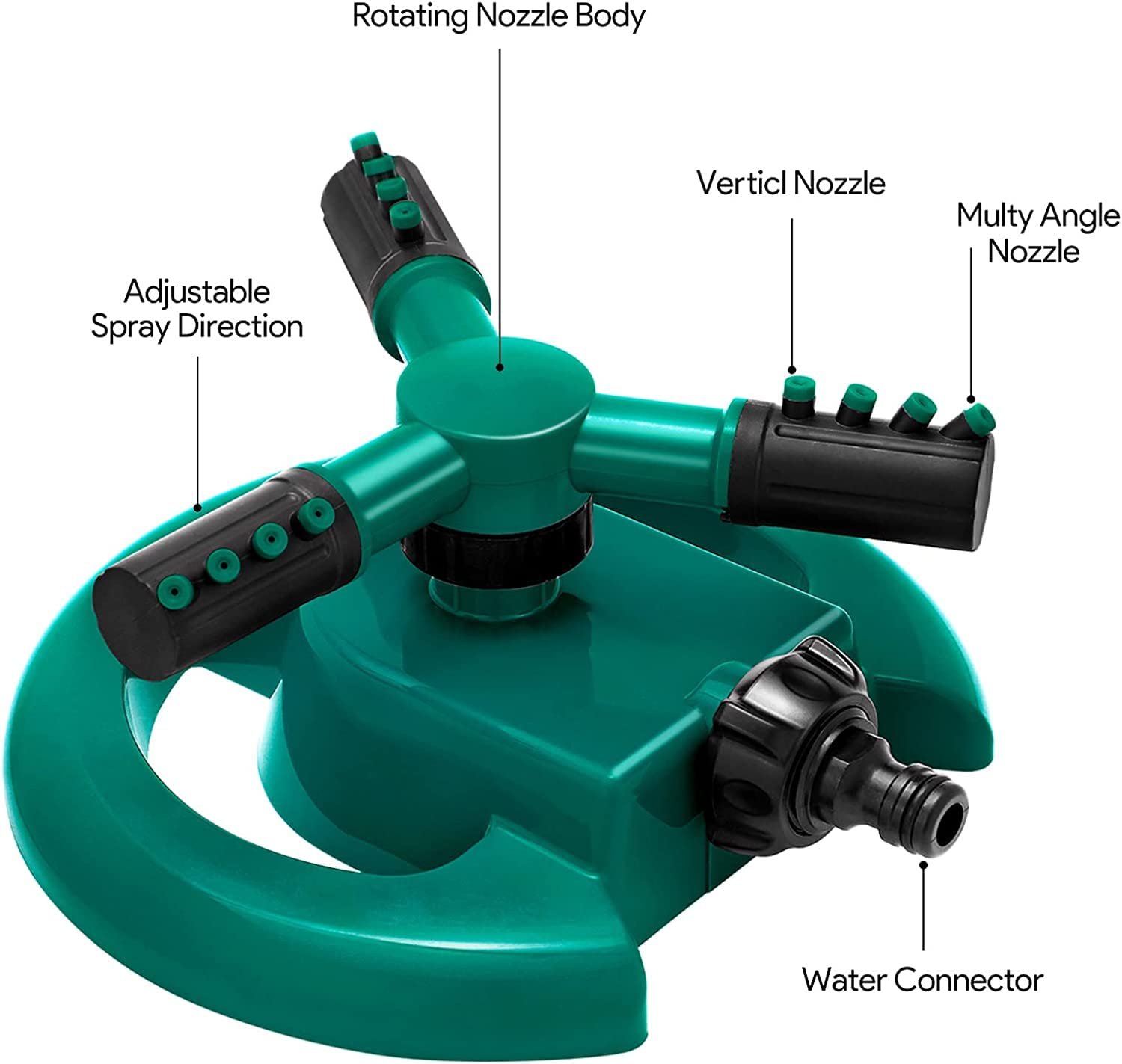 Rotating Nozzle Body

Verticl Nozzle

Multy Angle Nozzle

Adjustable Spray Direction

Water Connector