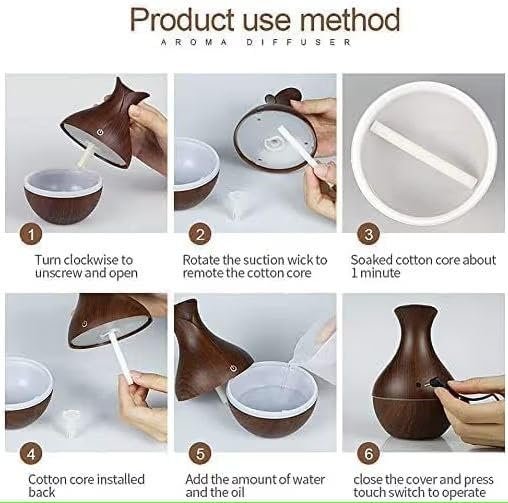 Product use method
AROMA DIFFUSER

1
Turn clockwise to unscrew and open

2
Rotate the suction wick to remote the cotton core

3
Soaked cotton core about 1 minute

4
Cotton core installed back

5
Add the amount of water and the oil

6
close the cover and press touch switch to operate