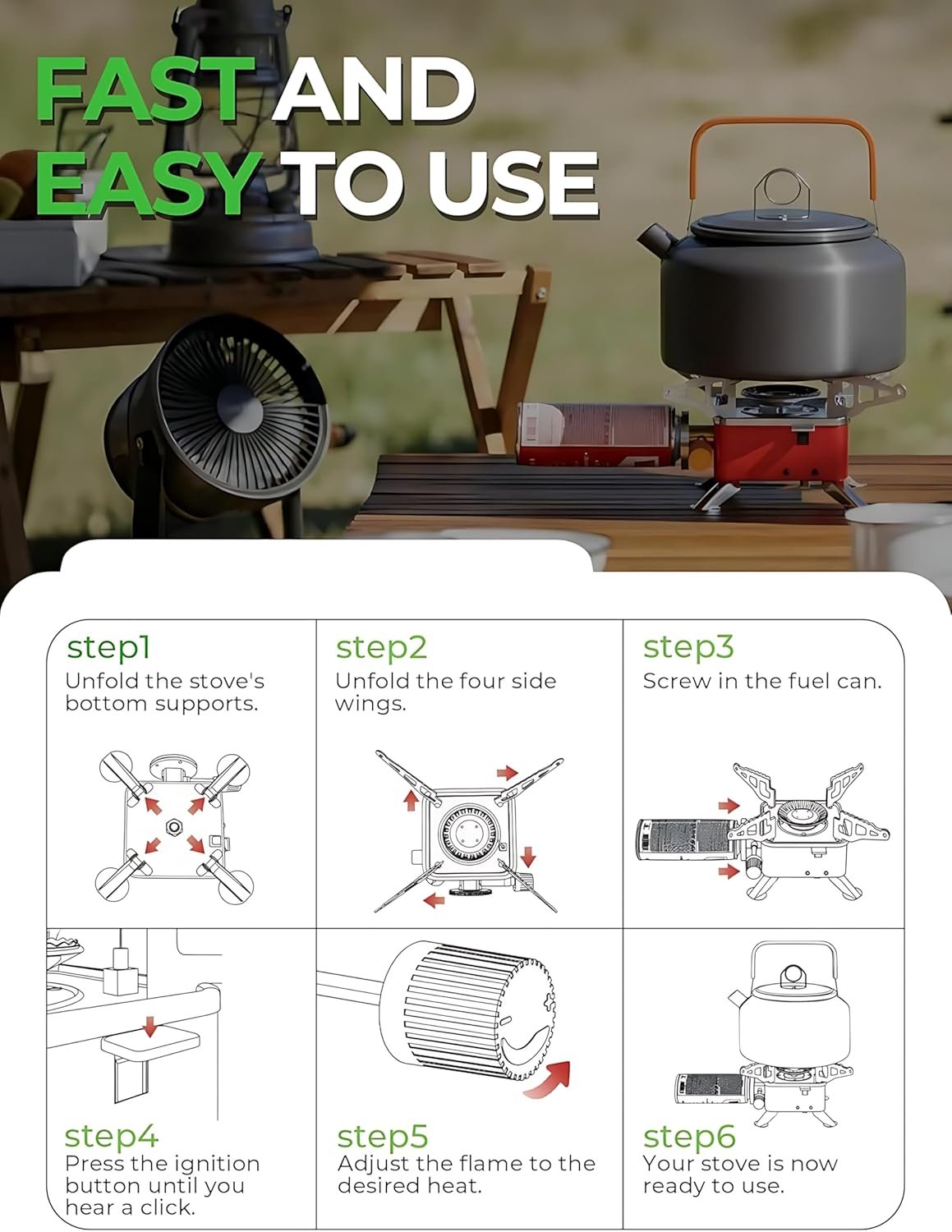 FAST AND EASY TO USE

step1
Unfold the stove's bottom supports.

step2
Unfold the four side wings.

step3
Screw in the fuel can.

step4
Press the ignition button until you hear a click.

step5
Adjust the flame to the desired heat.

step6
Your stove is now ready to use.