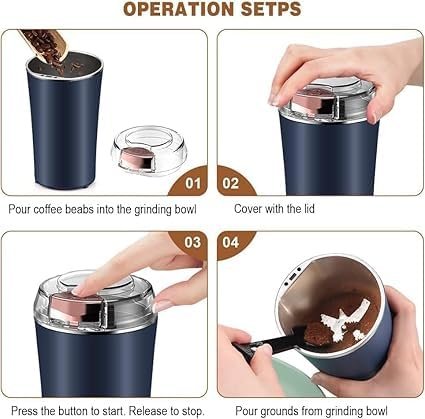 OPERATION SETPS

01

Pour coffee beabs into the grinding bowl

02

Cover with the lid

03

Press the button to start. Release to stop.

04

Pour grounds from grinding bowl